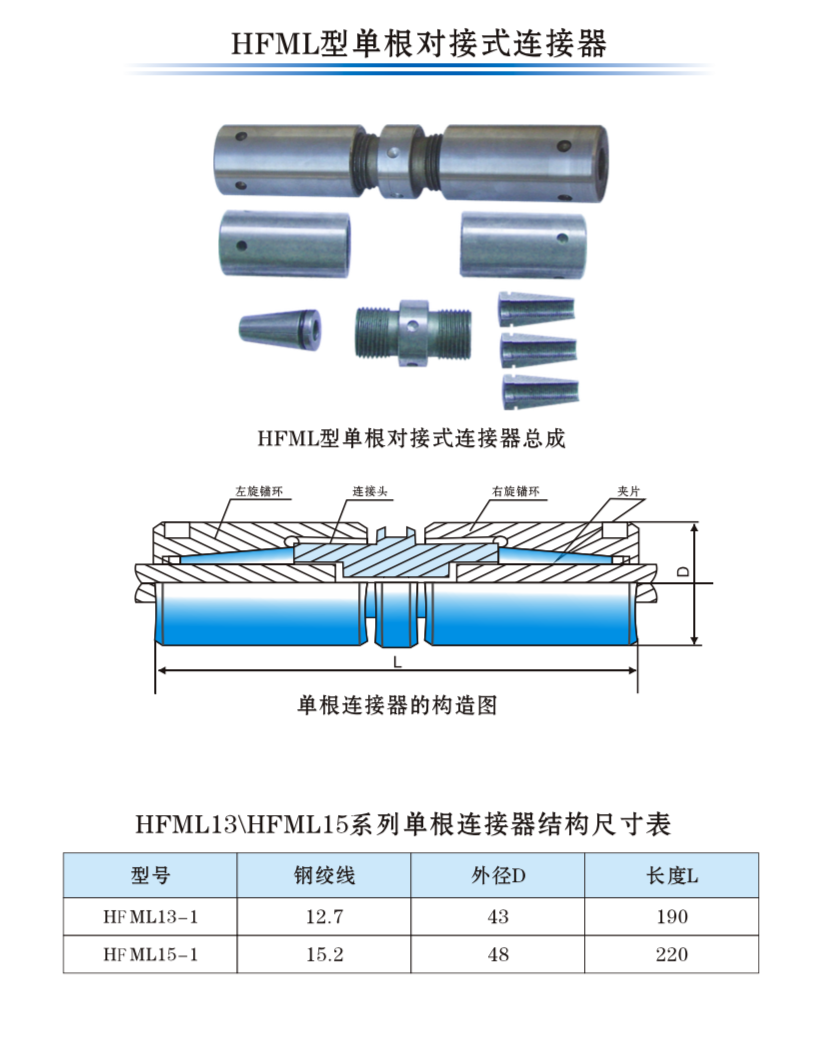 HFML型单根对接式连接器

HFML型单根对接式连接器总成

左旋锚环

连接头

右旋锚环

夹片

D

L

单根连接器的构造图

HFML13\HFML15系列单根连接器结构尺寸表

| 型号 | 钢绞线 | 外径D | 长度L |
|---|---|---|---|
| HFML13-1 | 12.7 | 43 | 190 |
| HFML15-1 | 15.2 | 48 | 220 |